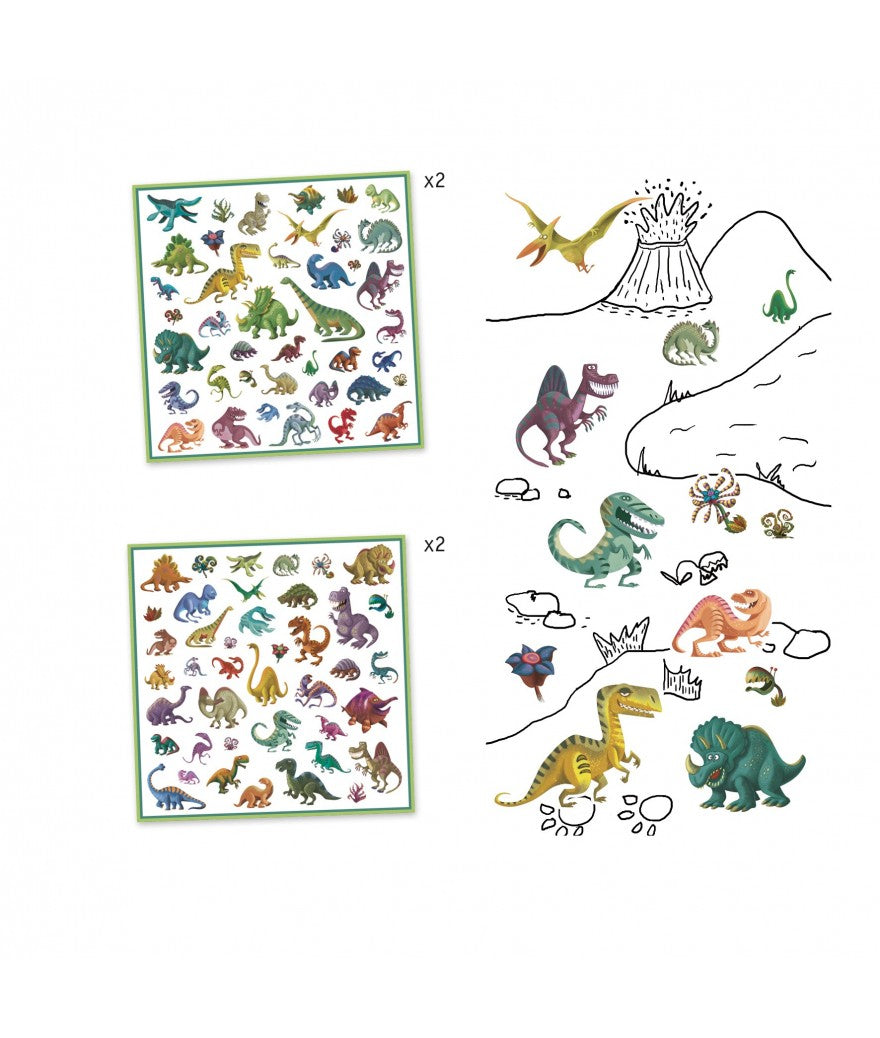 x2

x2